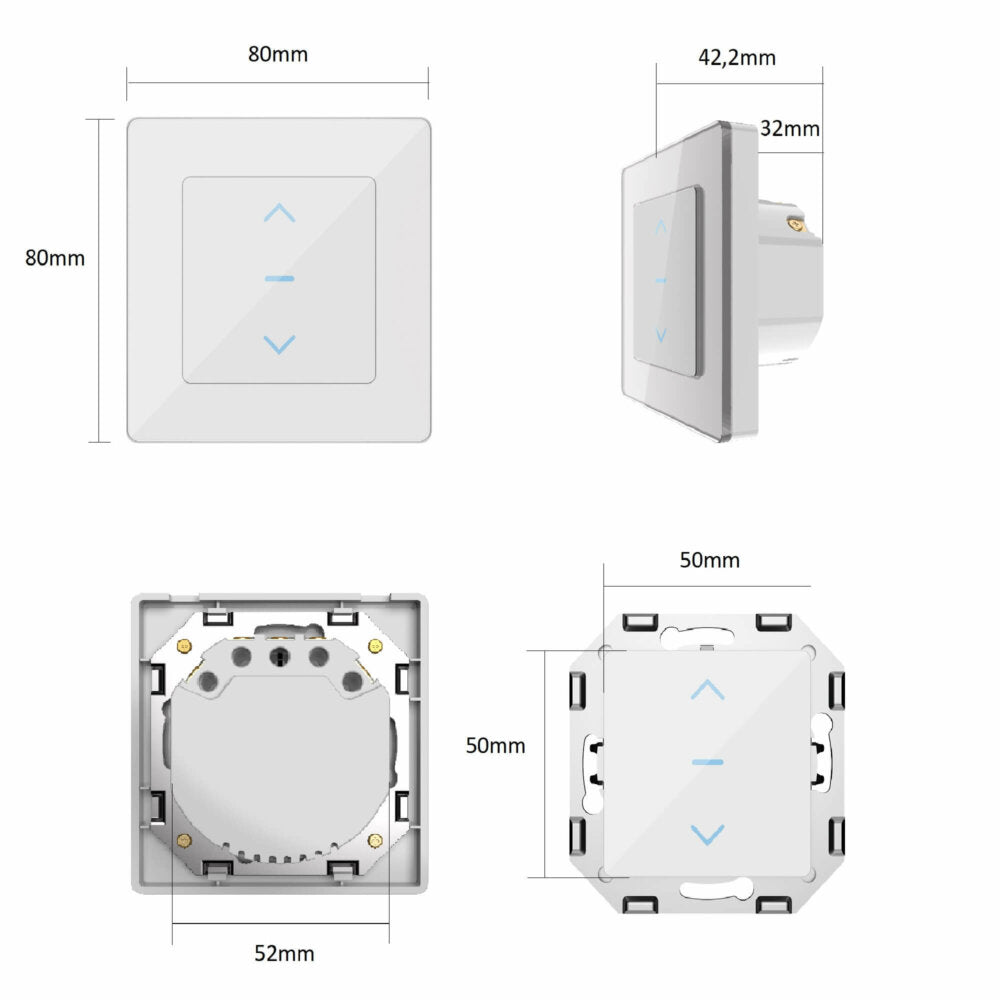 80mm

80mm

42,2mm

32mm

50mm

50mm

52mm