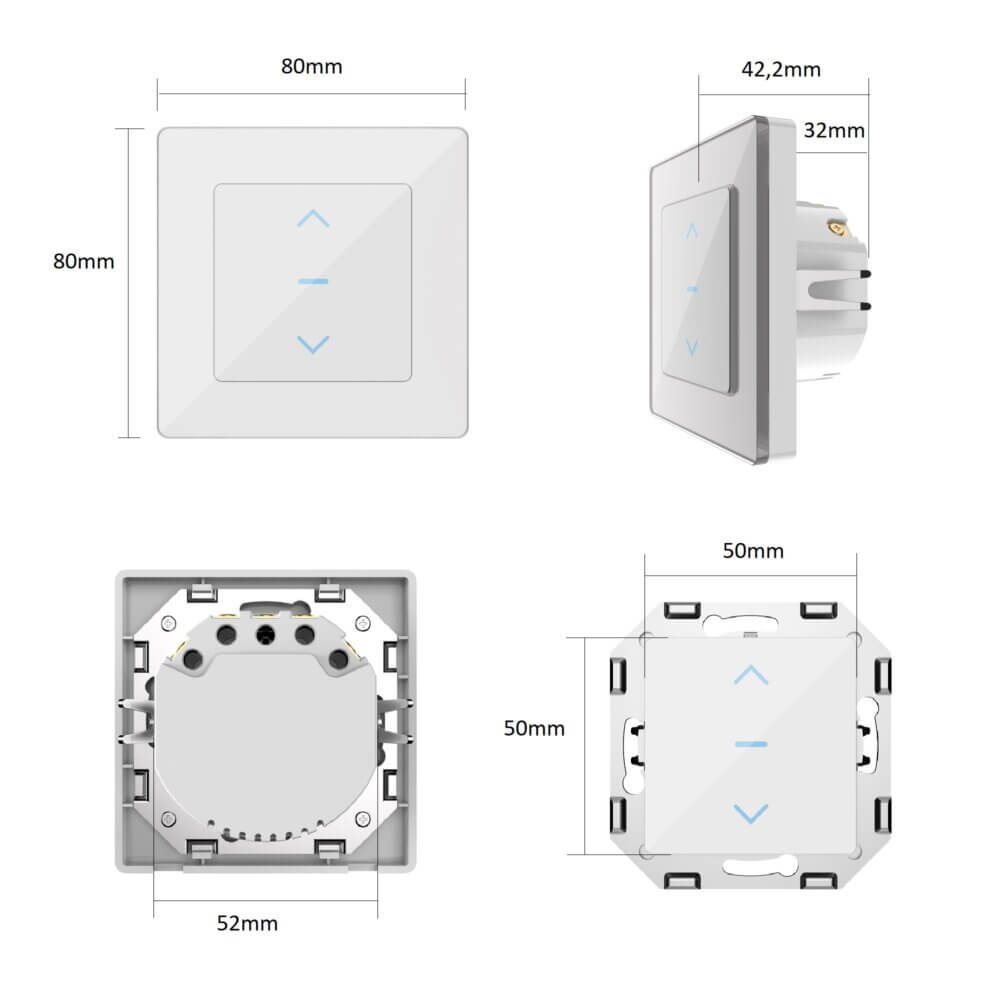 80mm

80mm

42,2mm

32mm

50mm

50mm

52mm