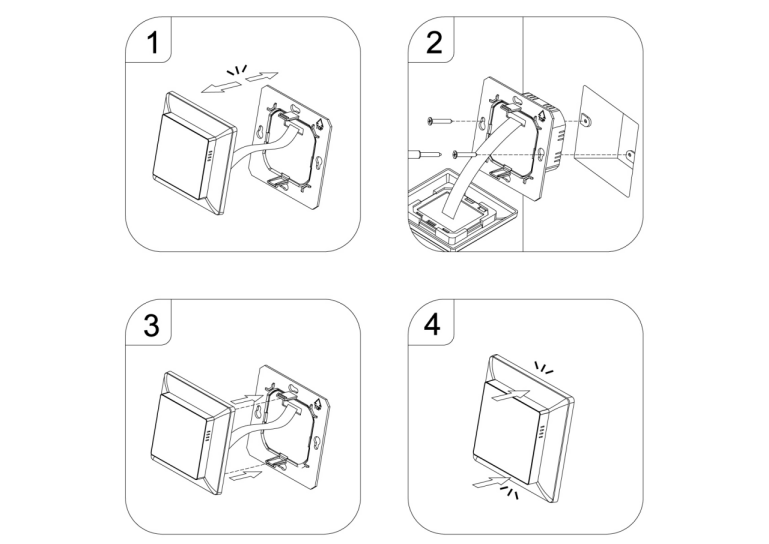 1

2

3

4