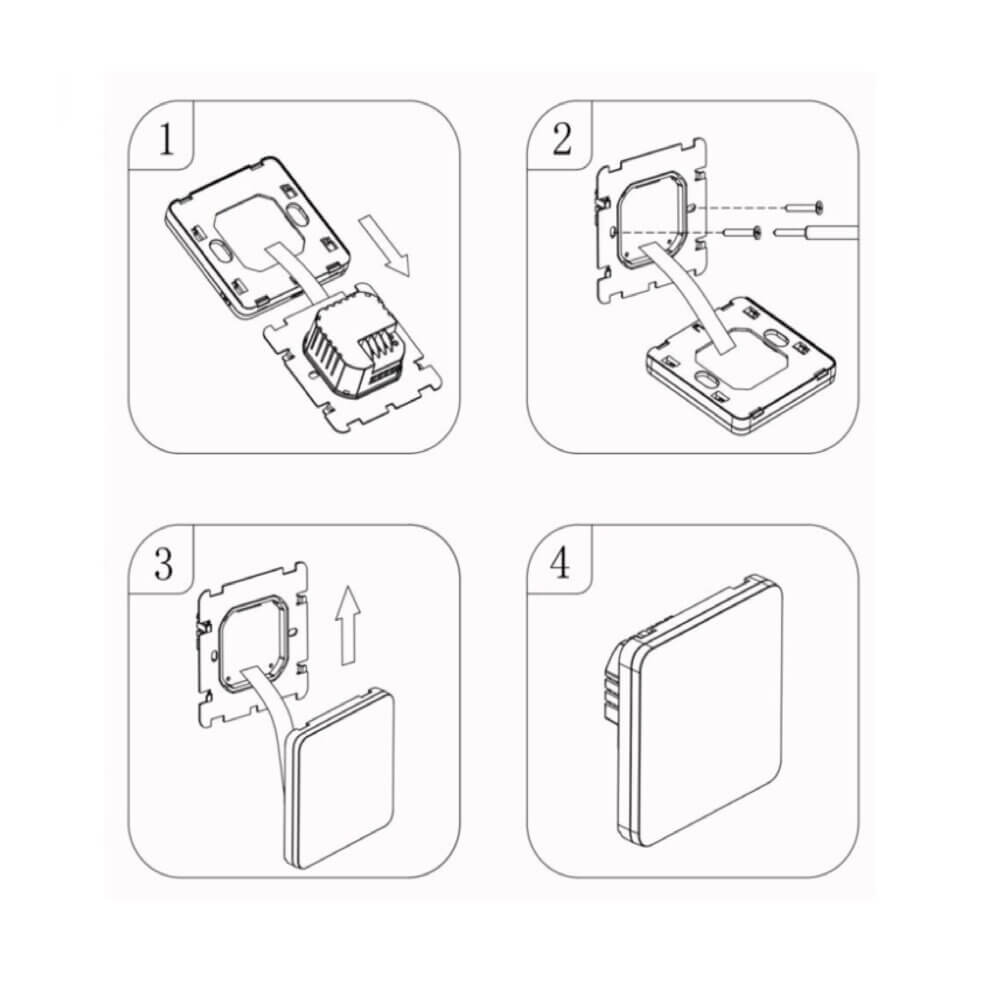 1

2

3

4